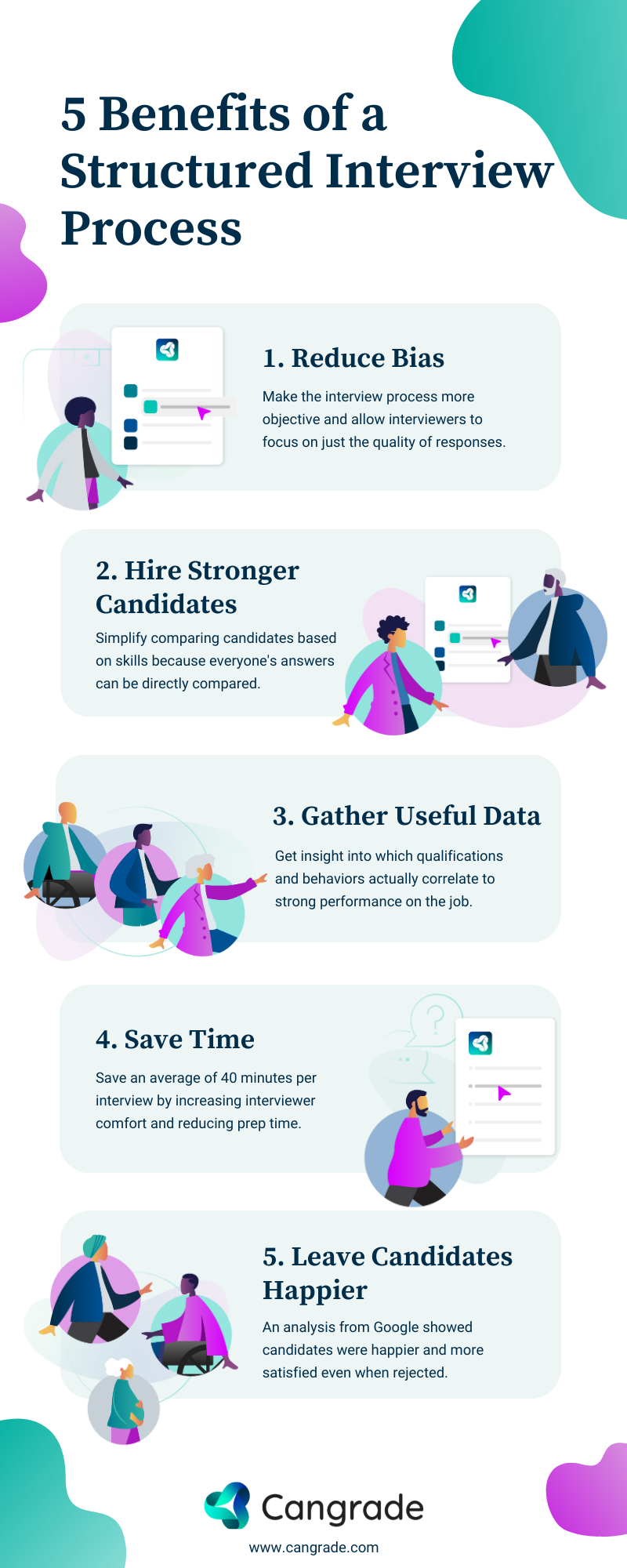 5 Benefits of a Structured Interview Process

1. Reduce Bias

Make the interview process more objective and allow interviewers to focus on just the quality of responses.

2. Hire Stronger Candidates

Simplify comparing candidates based on skills because everyone's answers can be directly compared.

3. Gather Useful Data

Get insight into which qualifications and behaviors actually correlate to strong performance on the job.

4. Save Time

Save an average of 40 minutes per interview by increasing interviewer comfort and reducing prep time.

5. Leave Candidates Happier

An analysis from Google showed candidates were happier and more satisfied even when rejected.

Cangrade

www.cangrade.com